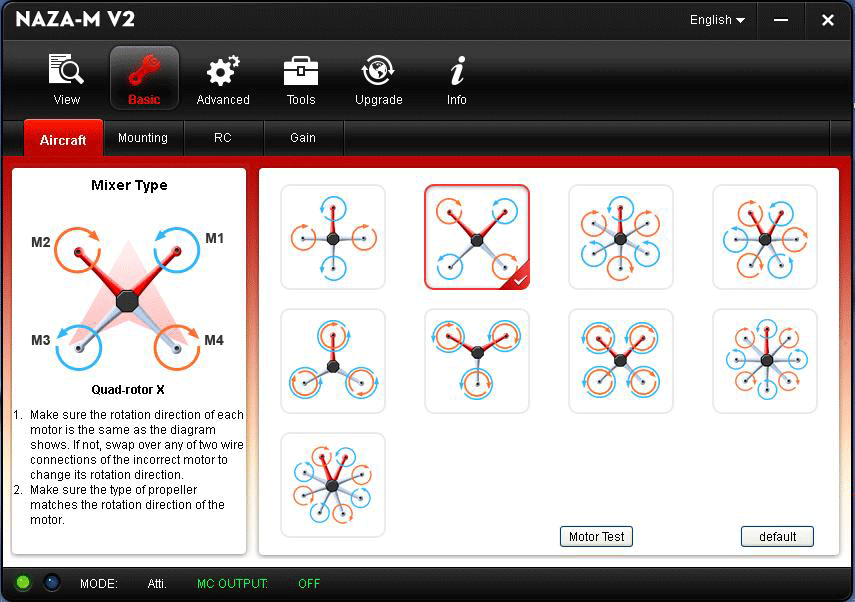 NAZA-M V2

English

View Basic Advanced Tools Upgrade Info

Aircraft Mounting RC Gain

Mixer Type

M2 M1

M3 M4

Quad-rotor X

1. Make sure the rotation direction of each motor is the same as the diagram shows. If not, swap over any of two wire connections of the incorrect motor to change its rotation direction.
2. Make sure the type of propeller matches the rotation direction of the motor.

Motor Test

default

MODE: Atti. MC OUTPUT: OFF