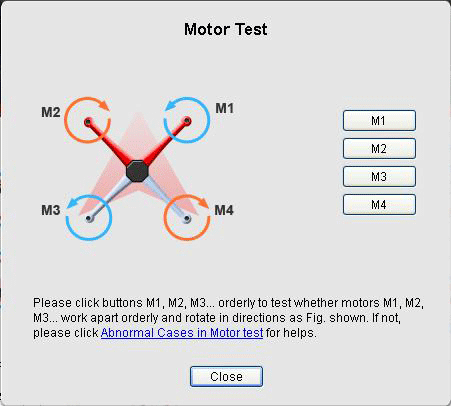 Motor Test

M2

M1

M3

M4

M1

M2

M3

M4

Please click buttons M1, M2, M3... orderly to test whether motors M1, M2, M3... work apart orderly and rotate in directions as Fig. shown. If not, please click Abnormal Cases in Motor test for helps.

Close